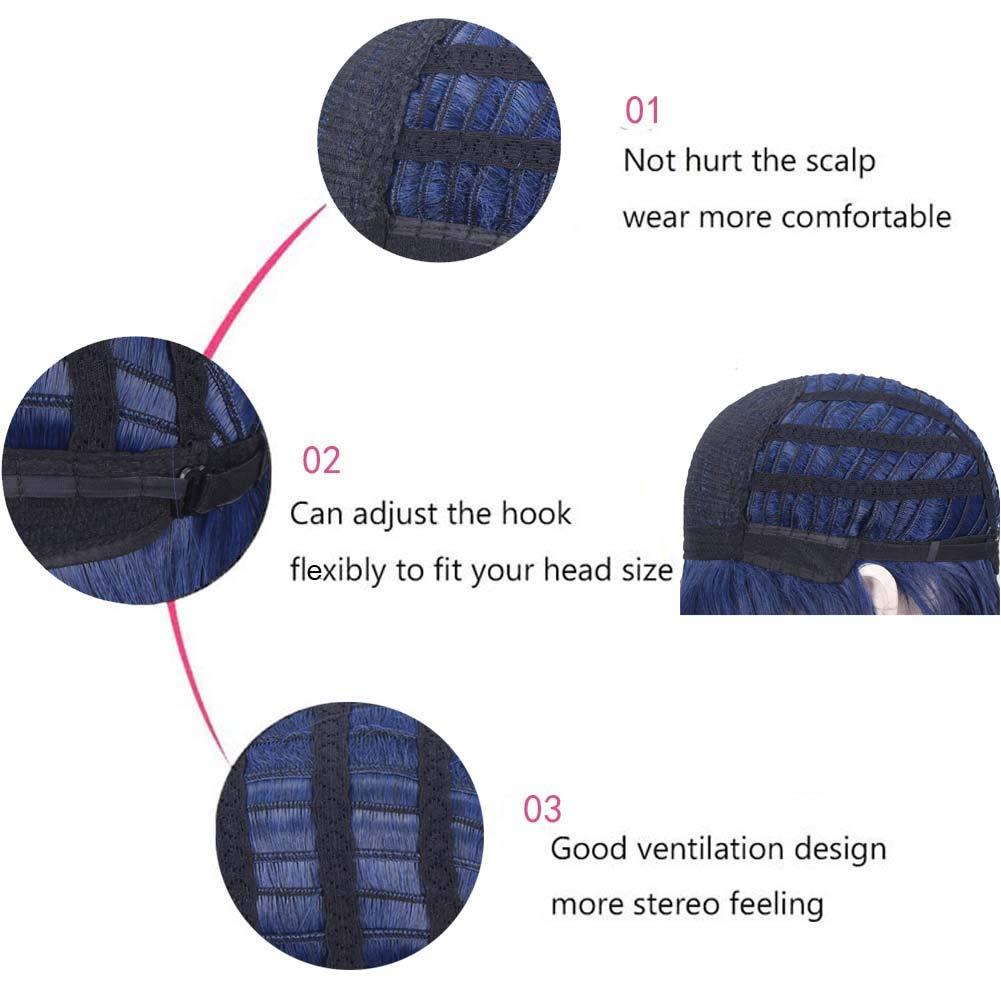 01
Not hurt the scalp
wear more comfortable

02
Can adjust the hook
flexibly to fit your head size

03
Good ventilation design
more stereo feeling